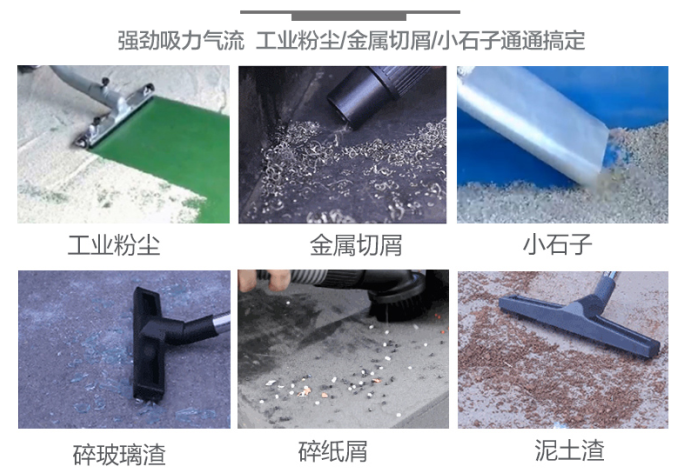 强劲吸力气流 工业粉尘/金属切屑/小石子通通搞定

工业粉尘

金属切屑

小石子

碎玻璃渣

碎纸屑

泥土渣